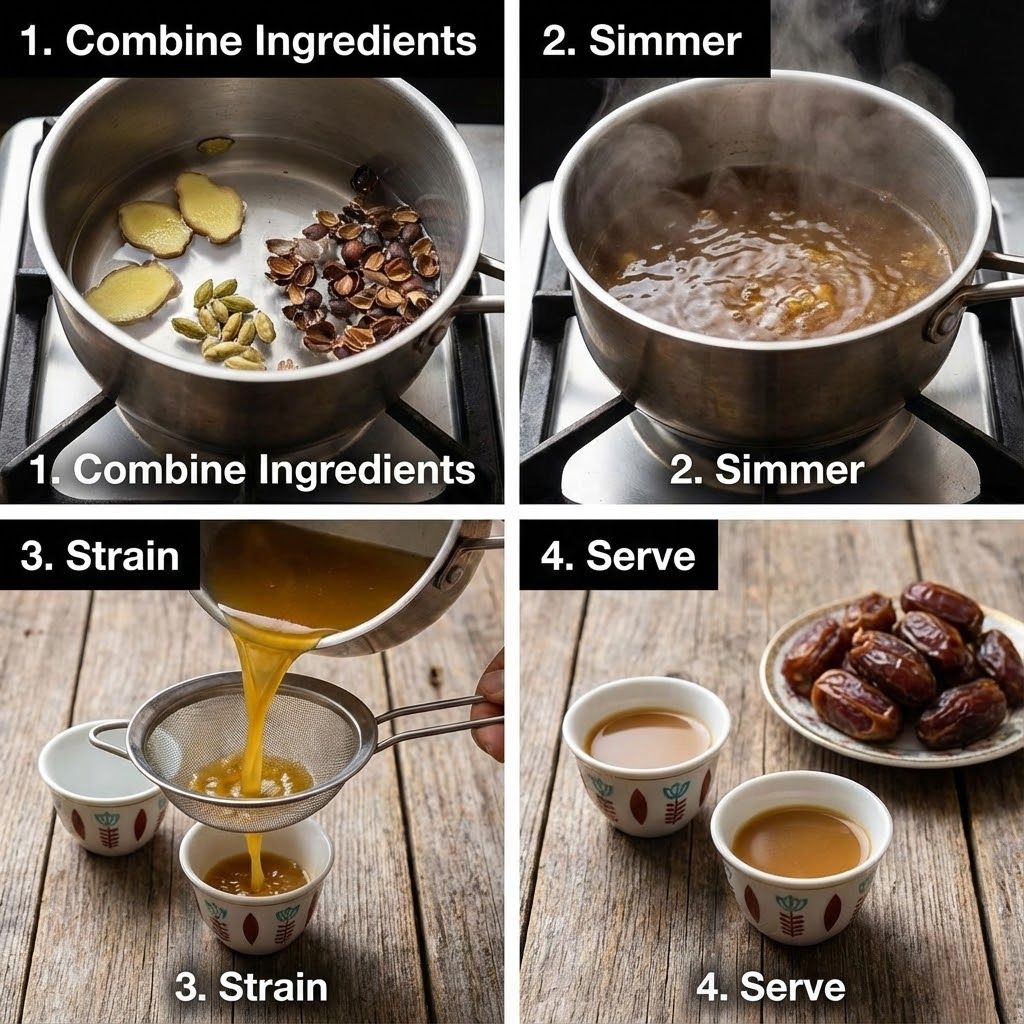 1. Combine Ingredients

1. Combine Ingredients

2. Simmer

2. Simmer

3. Strain

3. Strain

4. Serve

4. Serve